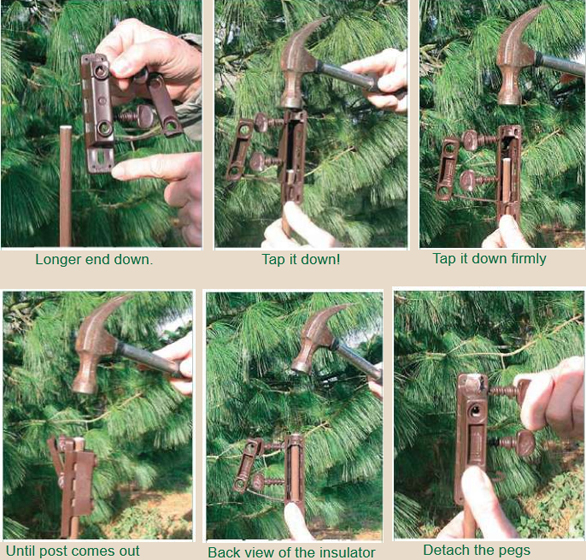 Longer end down.

Tap it down!

Tap it down firmly

Until post comes out

Back view of the insulator

Detach the pegs