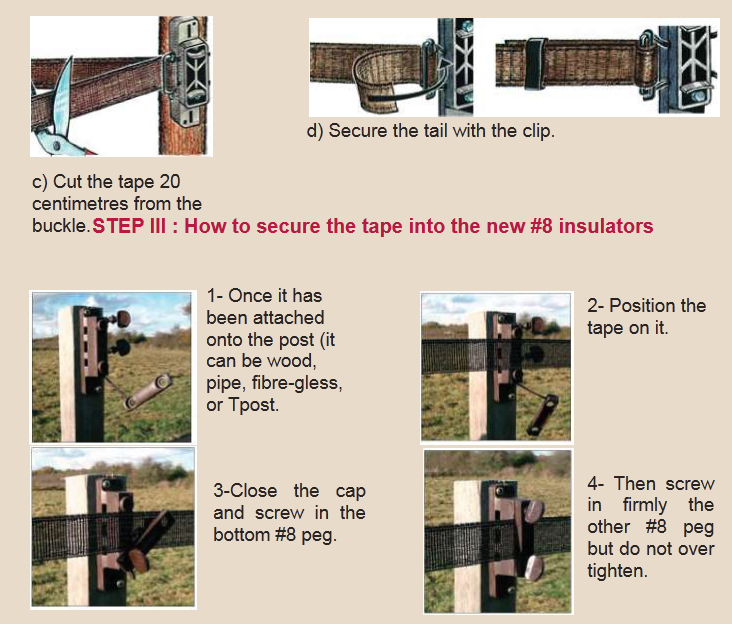 d) Secure the tail with the clip.

c) Cut the tape 20 centimetres from the buckle.

STEP III : How to secure the tape into the new #8 insulators

1- Once it has been attached onto the post (it can be wood, pipe, fibre-gless, or Tpost.

2- Position the tape on it.

3-Close the cap and screw in the bottom #8 peg.

4- Then screw in firmly the other #8 peg but do not over tighten.