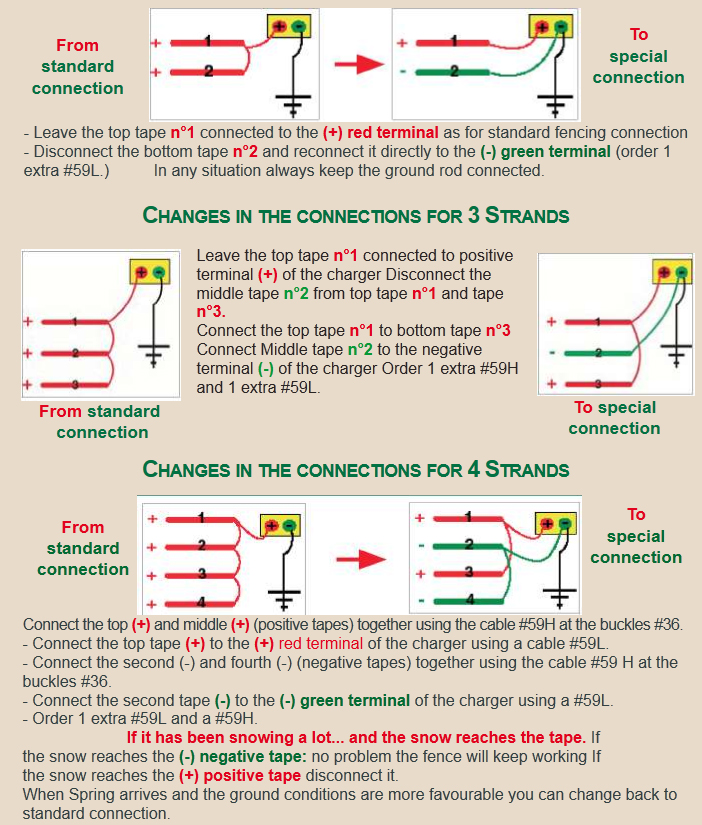 From standard connection

+ 1
+ 2

+ 1
- 2

To special connection

- Leave the top tape n°1 connected to the (+) red terminal as for standard fencing connection
- Disconnect the bottom tape n°2 and reconnect it directly to the (-) green terminal (order 1 extra #59L.) In any situation always keep the ground rod connected.

CHANGES IN THE CONNECTIONS FOR 3 STRANDS

+ 1
+ 2
+ 3

From standard connection

Leave the top tape n°1 connected to positive terminal (+) of the charger Disconnect the middle tape n°2 from top tape n°1 and tape n°3.
Connect the top tape n°1 to bottom tape n°3 Connect Middle tape n°2 to the negative terminal (-) of the charger Order 1 extra #59H and 1 extra #59L.

+ 1
- 2
+ 3

To special connection

CHANGES IN THE CONNECTIONS FOR 4 STRANDS

From standard connection

+ 1
+ 2
+ 3
+ 4

+ 1
- 2
+ 3
- 4

To special connection

Connect the top (+) and middle (+) (positive tapes) together using the cable #59H at the buckles #36.
- Connect the top tape (+) to the (+) red terminal of the charger using a cable #59L.
- Connect the second (-) and fourth (-) (negative tapes) together using the cable #59 H at the buckles #36.
- Connect the second tape (-) to the (-) green terminal of the charger using a #59L.
- Order 1 extra #59L and a #59H.
If it has been snowing a lot... and the snow reaches the tape. If the snow reaches the (-) negative tape: no problem the fence will keep working If the snow reaches the (+) positive tape disconnect it.
When Spring arrives and the ground conditions are more favourable you can change back to standard connection.